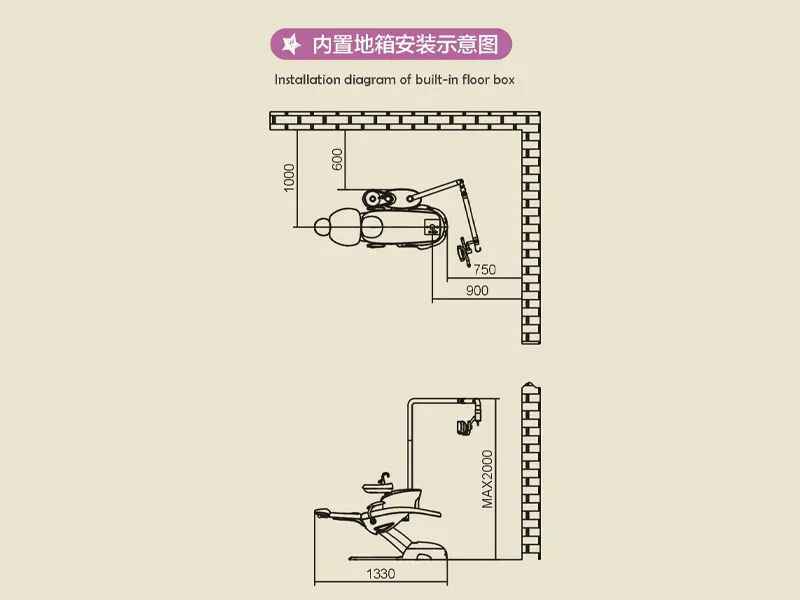 内置地箱安装示意图
Installation diagram of built-in floor box

1000
600
750
900

MAX2000
1330